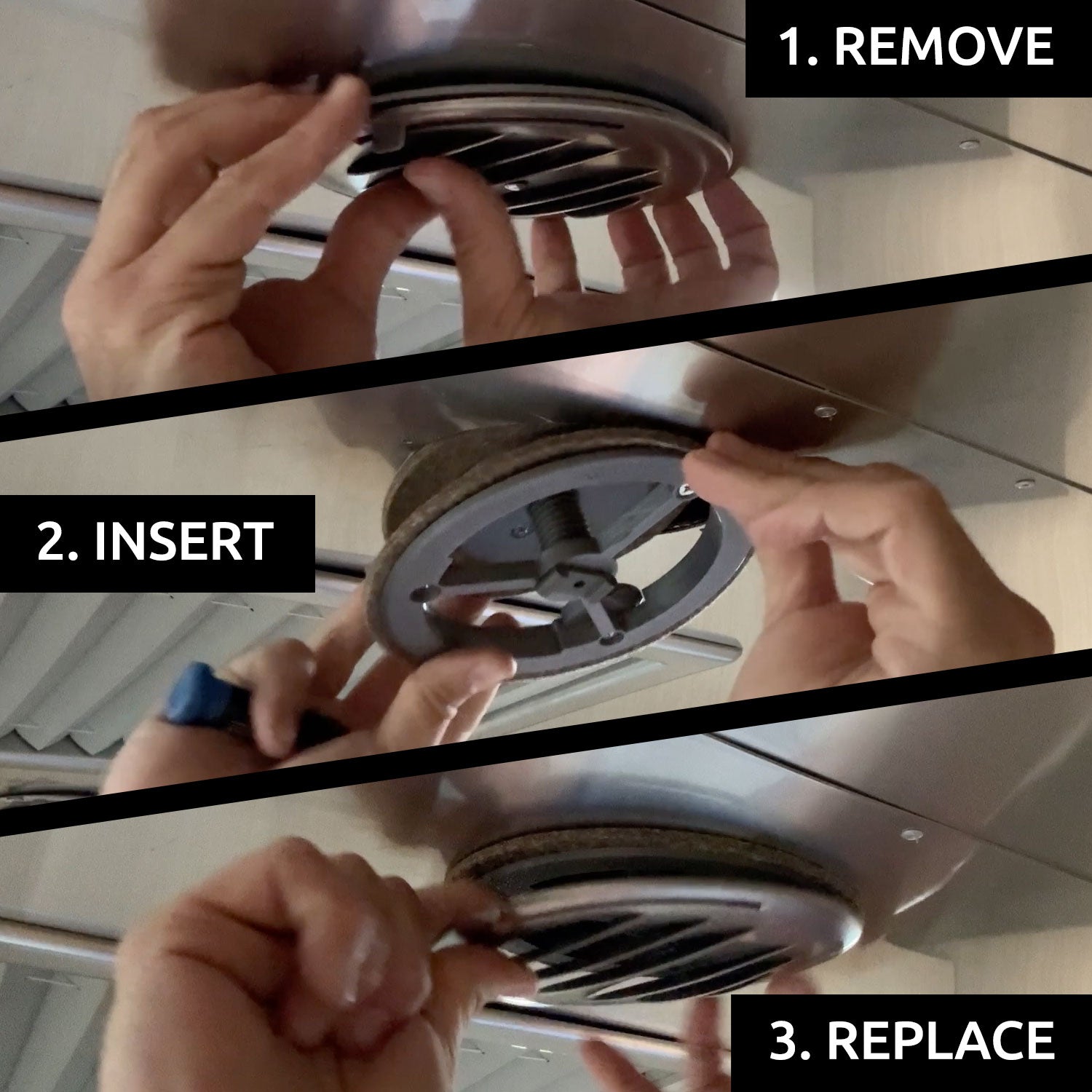 1. REMOVE

2. INSERT

3. REPLACE