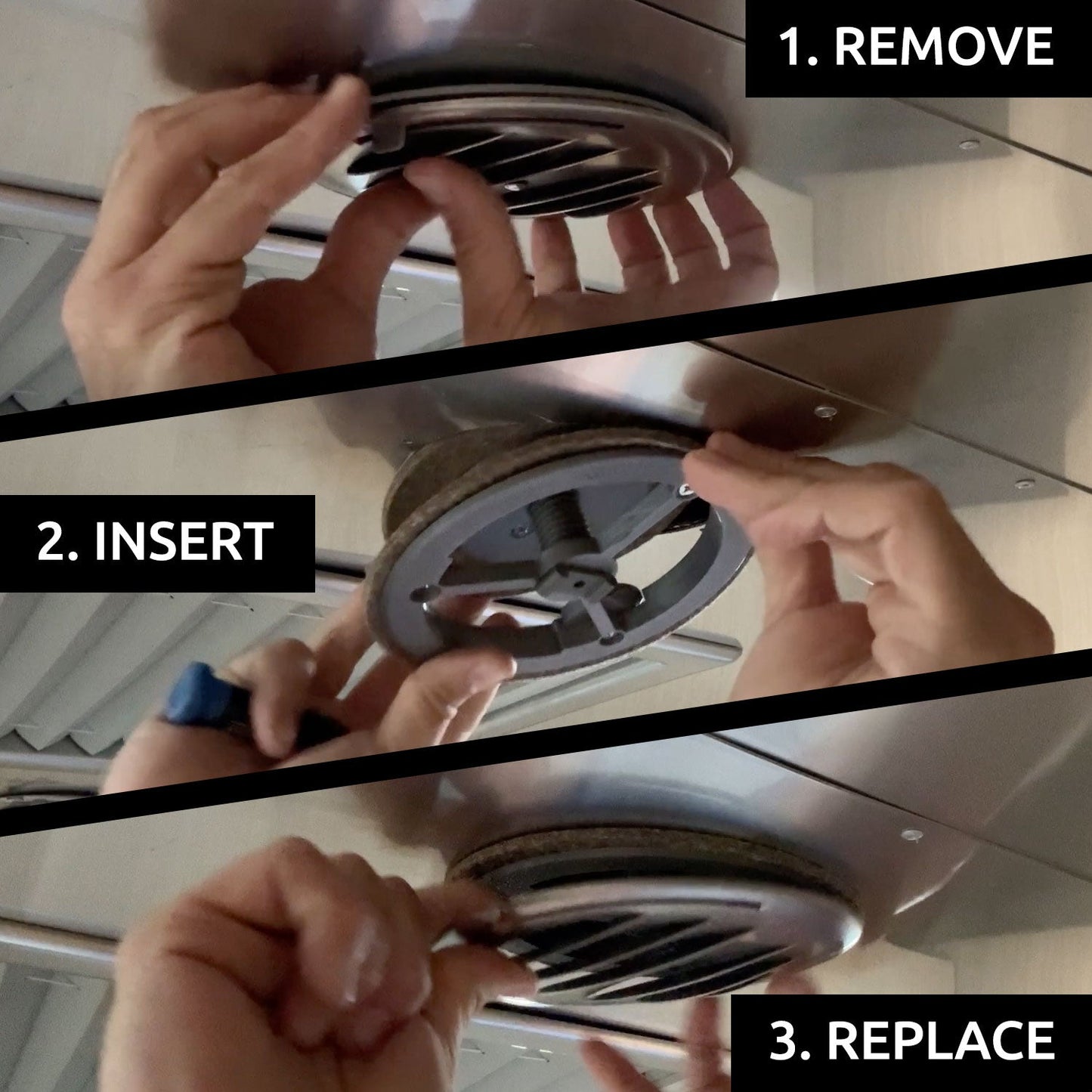 1. REMOVE

2. INSERT

3. REPLACE